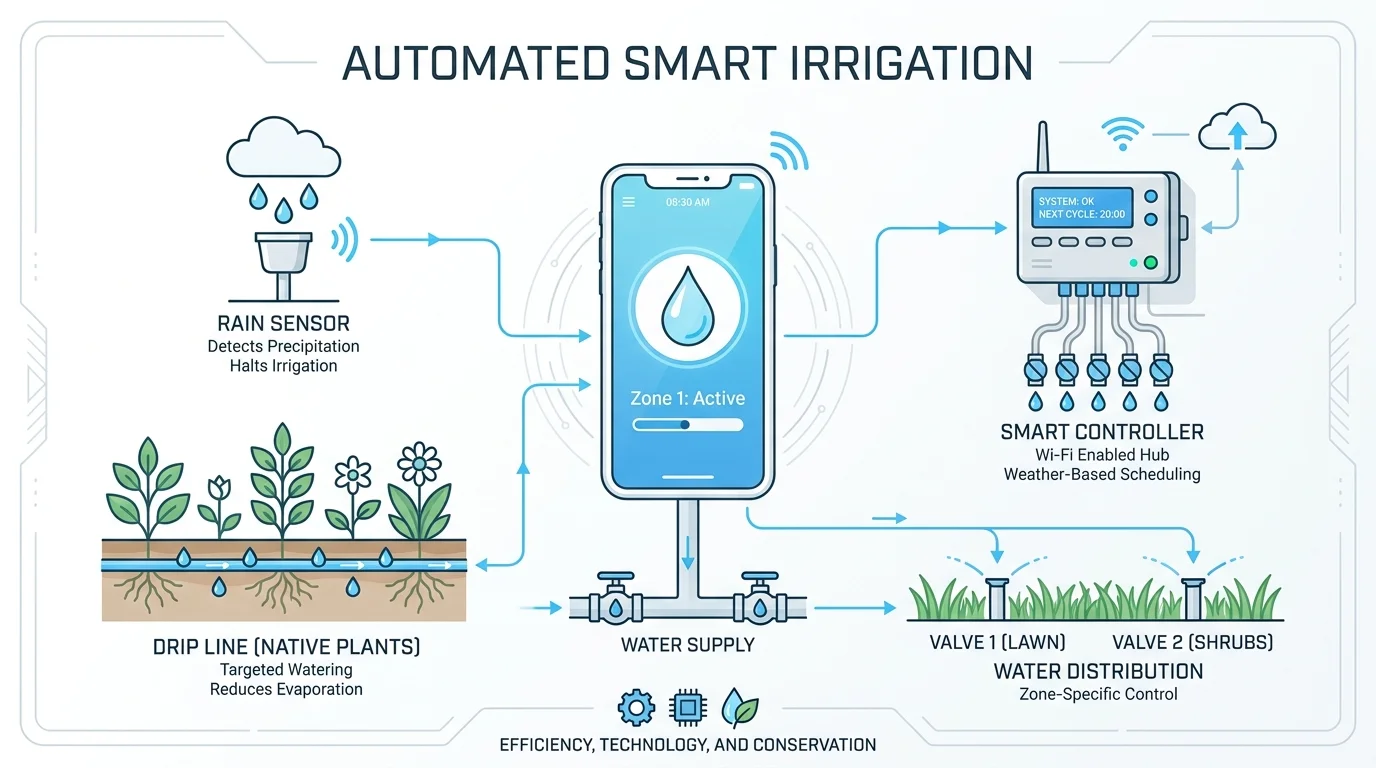 AUTOMATED SMART IRRIGATION

RAIN SENSOR
Detects Precipitation
Halts Irrigation

08:30 AM

Zone 1: Active

SYSTEM: OK
NEXT CYCLE: 20:00

SMART CONTROLLER
Wi-Fi Enabled Hub
Weather-Based Scheduling

DRIP LINE (NATIVE PLANTS)
Targeted Watering
Reduces Evaporation

WATER SUPPLY

VALVE 1 (LAWN)
VALVE 2 (SHRUBS)
WATER DISTRIBUTION
Zone-Specific Control

EFFICIENCY, TECHNOLOGY, AND CONSERVATION